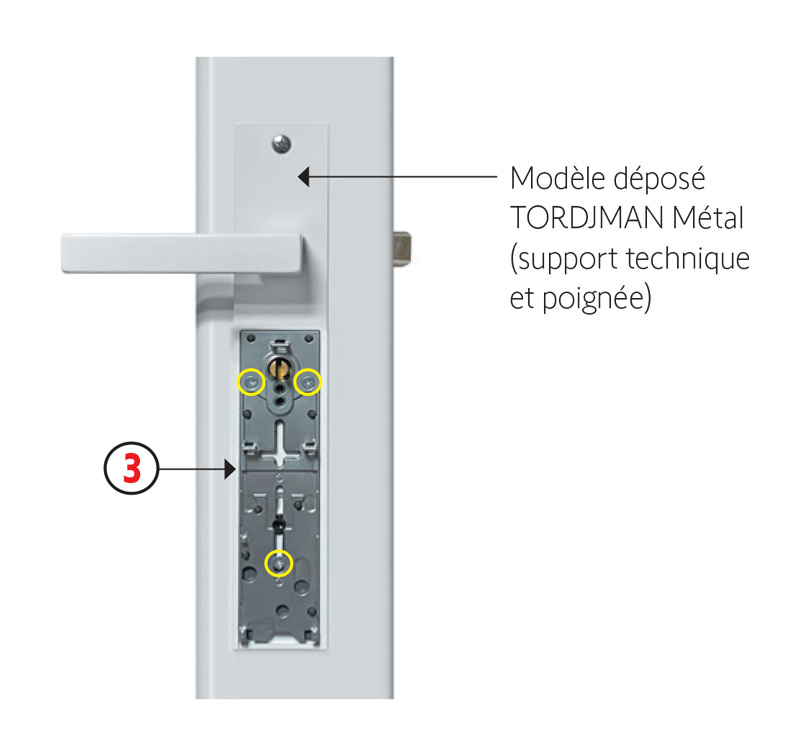 Modèle déposé TORDJMAN Métal (support technique et poignée)

3